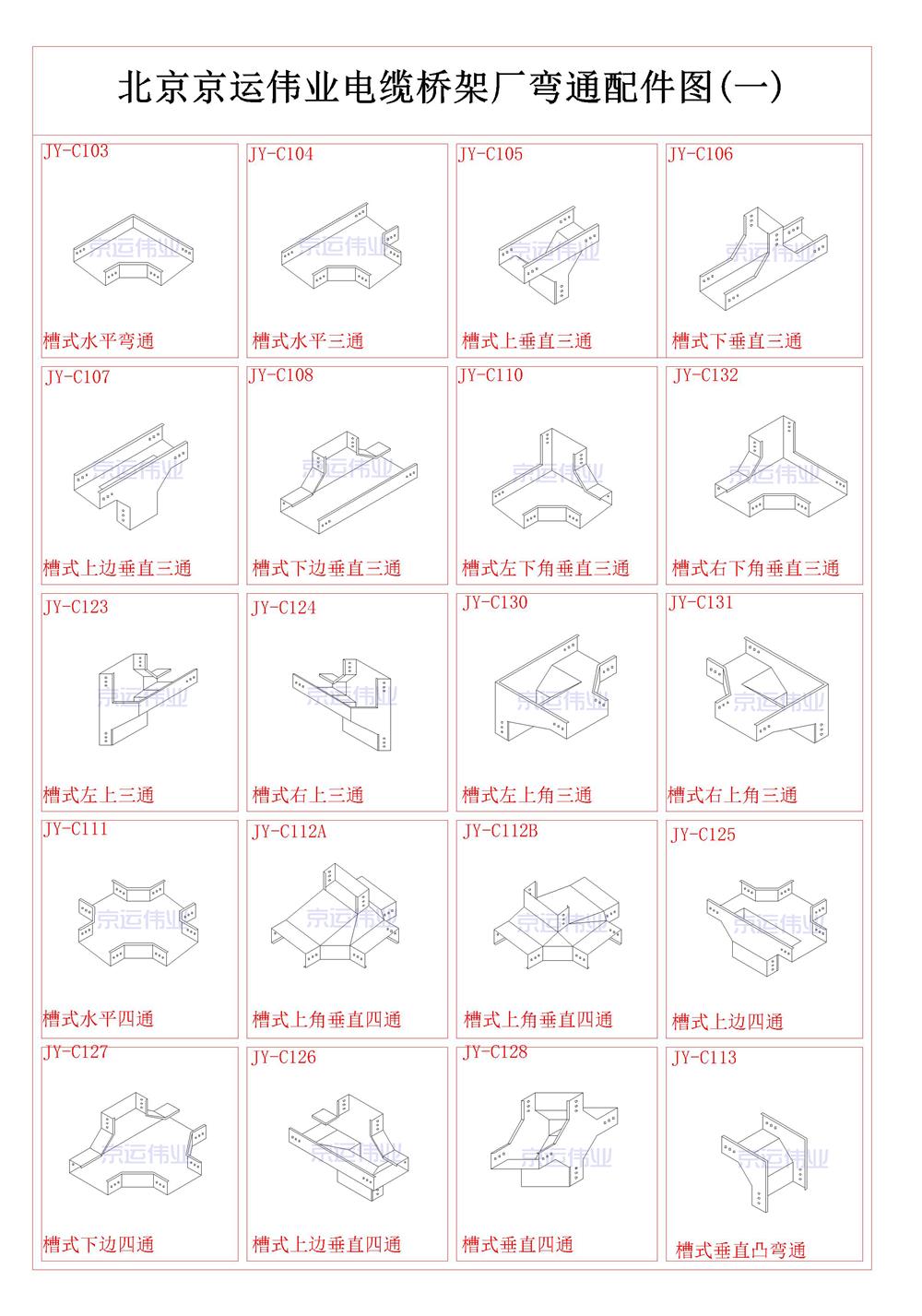 北京京运伟业电缆桥架厂弯通配件图(一)

JY-C103
京运伟业
槽式水平弯通

JY-C104
京运伟业
槽式水平三通

JY-C105
京运伟业
槽式上垂直三通

JY-C106
京运伟业
槽式下垂直三通

JY-C107
京运伟业
槽式上边垂直三通

JY-C108
京运伟业
槽式下边垂直三通

JY-C110
京运伟业
槽式左下角垂直三通

JY-C132
京运伟业
槽式右下角垂直三通

JY-C123
京运伟业
槽式左上三通

JY-C124
京运伟业
槽式右上三通

JY-C130
京运伟业
槽式左上角三通

JY-C131
京运伟业
槽式右上角三通

JY-C111
京运伟业
槽式水平四通

JY-C112A
京运伟业
槽式上角垂直四通

JY-C112B
京运伟业
槽式上角垂直四通

JY-C125
京运伟业
槽式上边四通

JY-C127
京运伟业
槽式下边四通

JY-C126
京运伟业
槽式上边垂直四通

JY-C128
京运伟业
槽式垂直四通

JY-C113
京运伟业
槽式垂直凸弯通